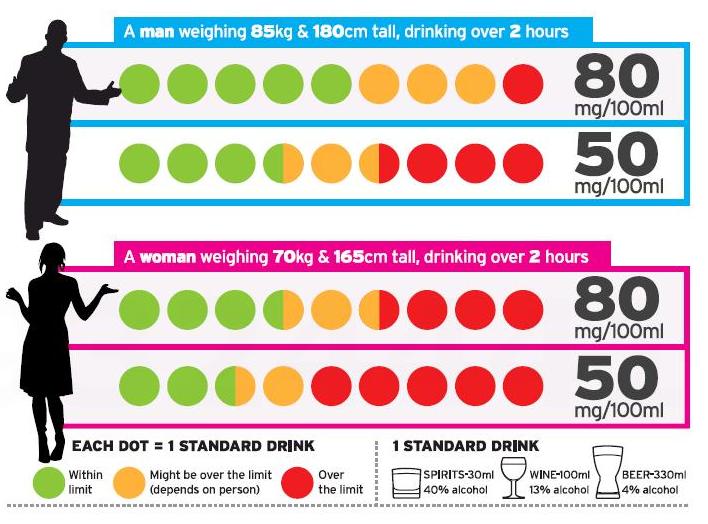 A man weighing 85kg & 180cm tall, drinking over 2 hours

80 mg/100ml

50 mg/100ml

A woman weighing 70kg & 165cm tall, drinking over 2 hours

80 mg/100ml

50 mg/100ml

EACH DOT = 1 STANDARD DRINK

Within limit

Might be over the limit (depends on person)

Over the limit

1 STANDARD DRINK

SPIRITS-30ml 40% alcohol

WINE-100ml 13% alcohol

BEER-330ml 4% alcohol