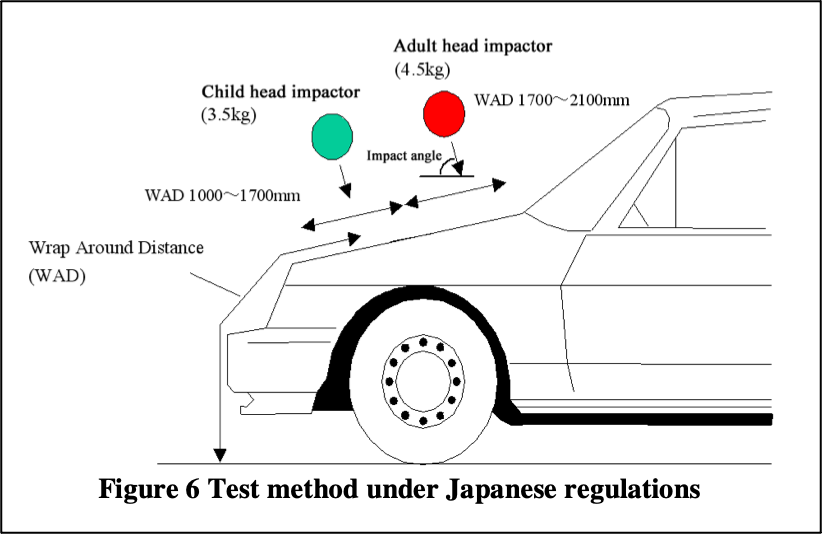 Adult head impactor
(4.5kg)

Child head impactor
(3.5kg)

WAD 1700～2100mm

Impact angle

WAD 1000～1700mm

Wrap Around Distance
(WAD)

Figure 6 Test method under Japanese regulations